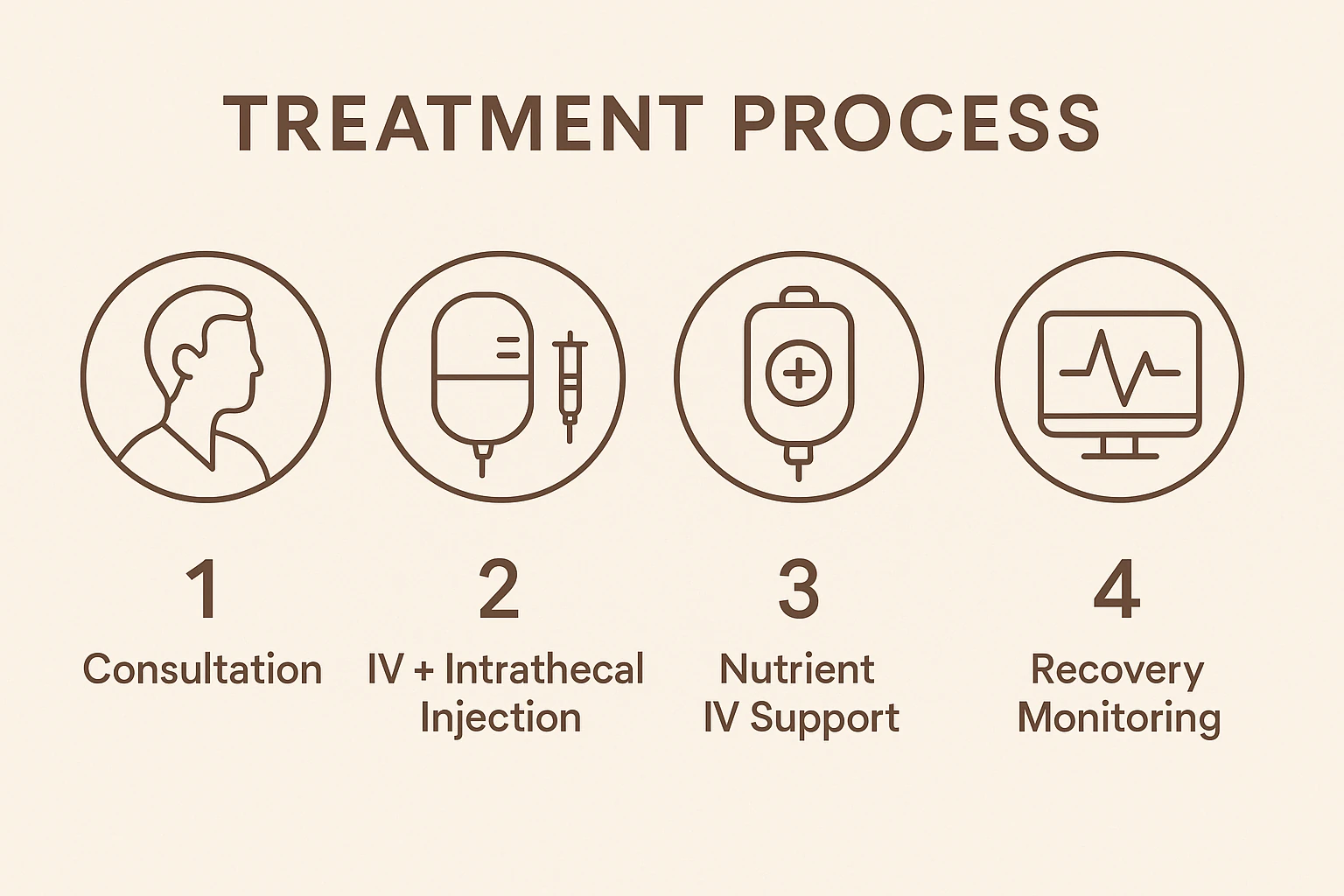 TREATMENT PROCESS

1
Consultation

2
IV + Intrathecal Injection

3
Nutrient IV Support

4
Recovery Monitoring